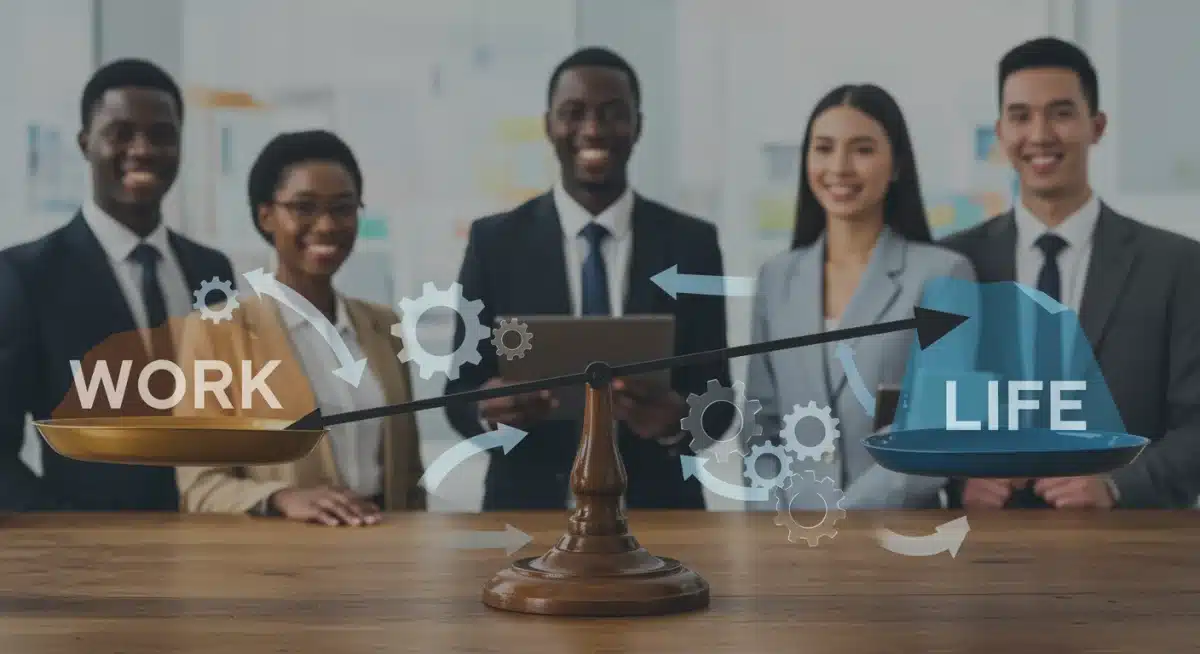 WORK
LIFE